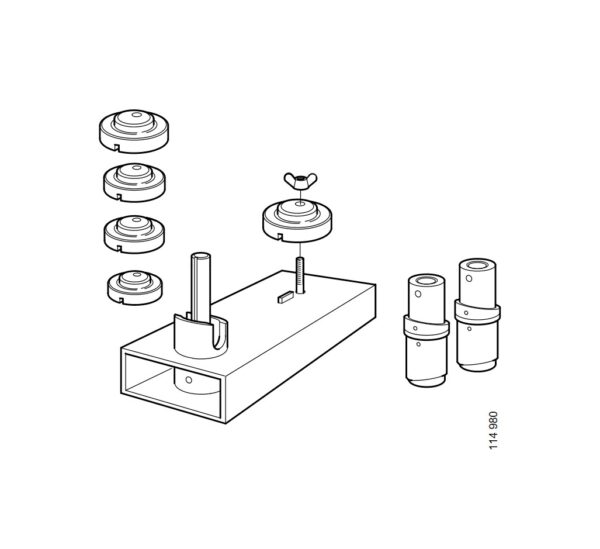 114 980